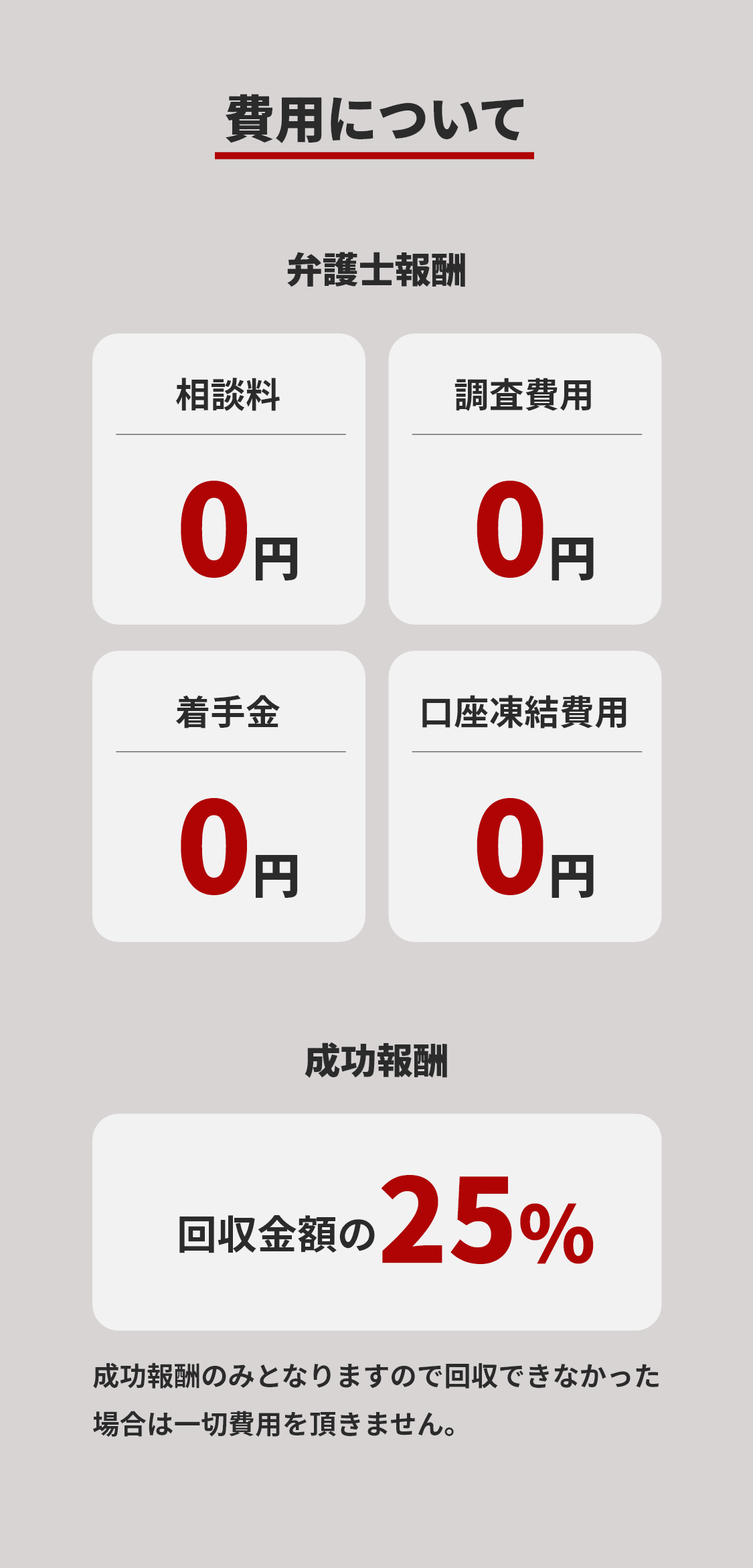 費用について

弁護士報酬

相談料

0円

調査費用

0円

着手金

0円

口座凍結費用

0円

成功報酬

回収金額の25%

成功報酬のみとなりますので回収できなかった場合は一切費用を頂きません。